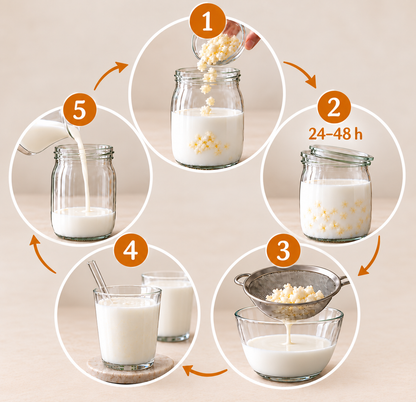 1

2
24–48 h

3

4

5